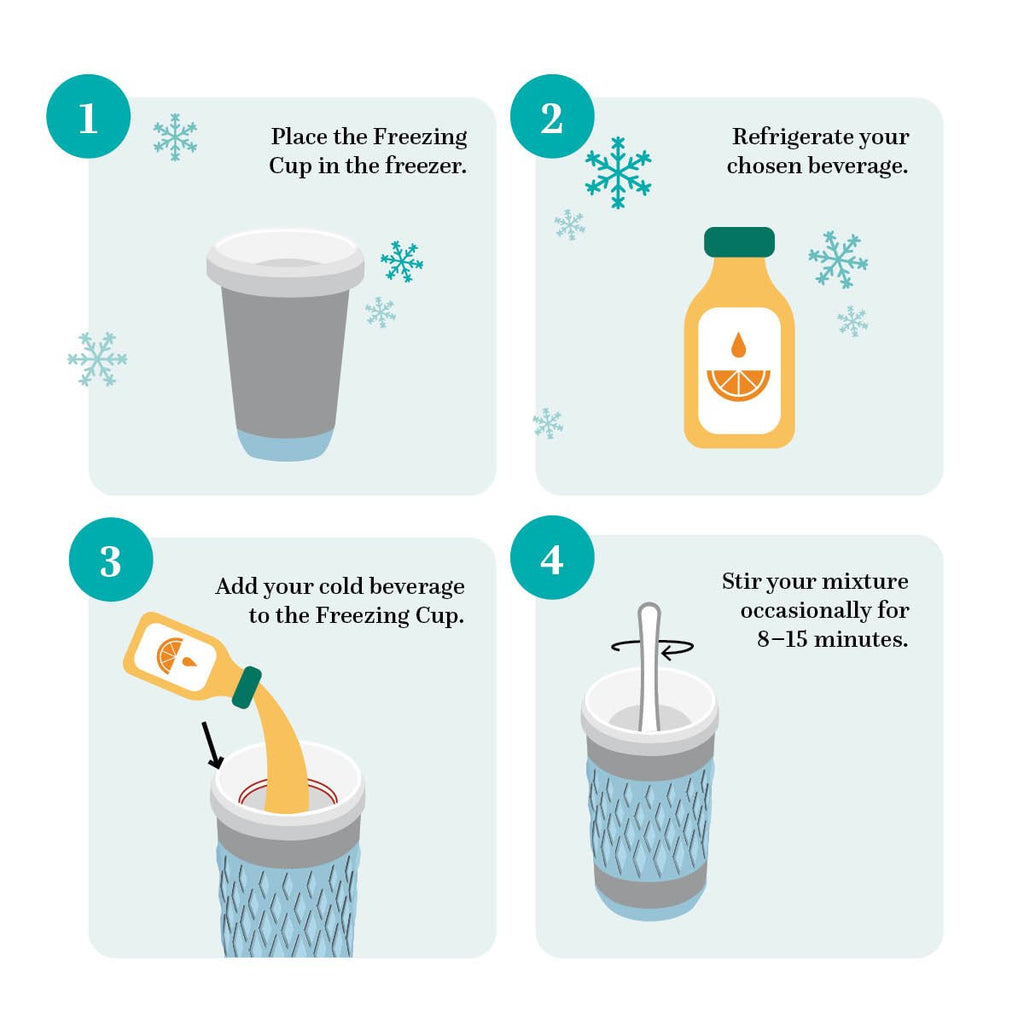 1

Place the Freezing Cup in the freezer.

2

Refrigerate your chosen beverage.

3

Add your cold beverage to the Freezing Cup.

4

Stir your mixture occasionally for 8–15 minutes.